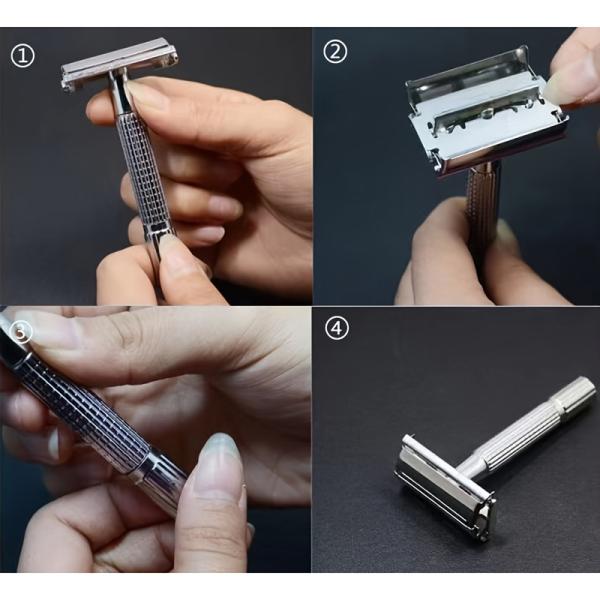 ①
②
③
④